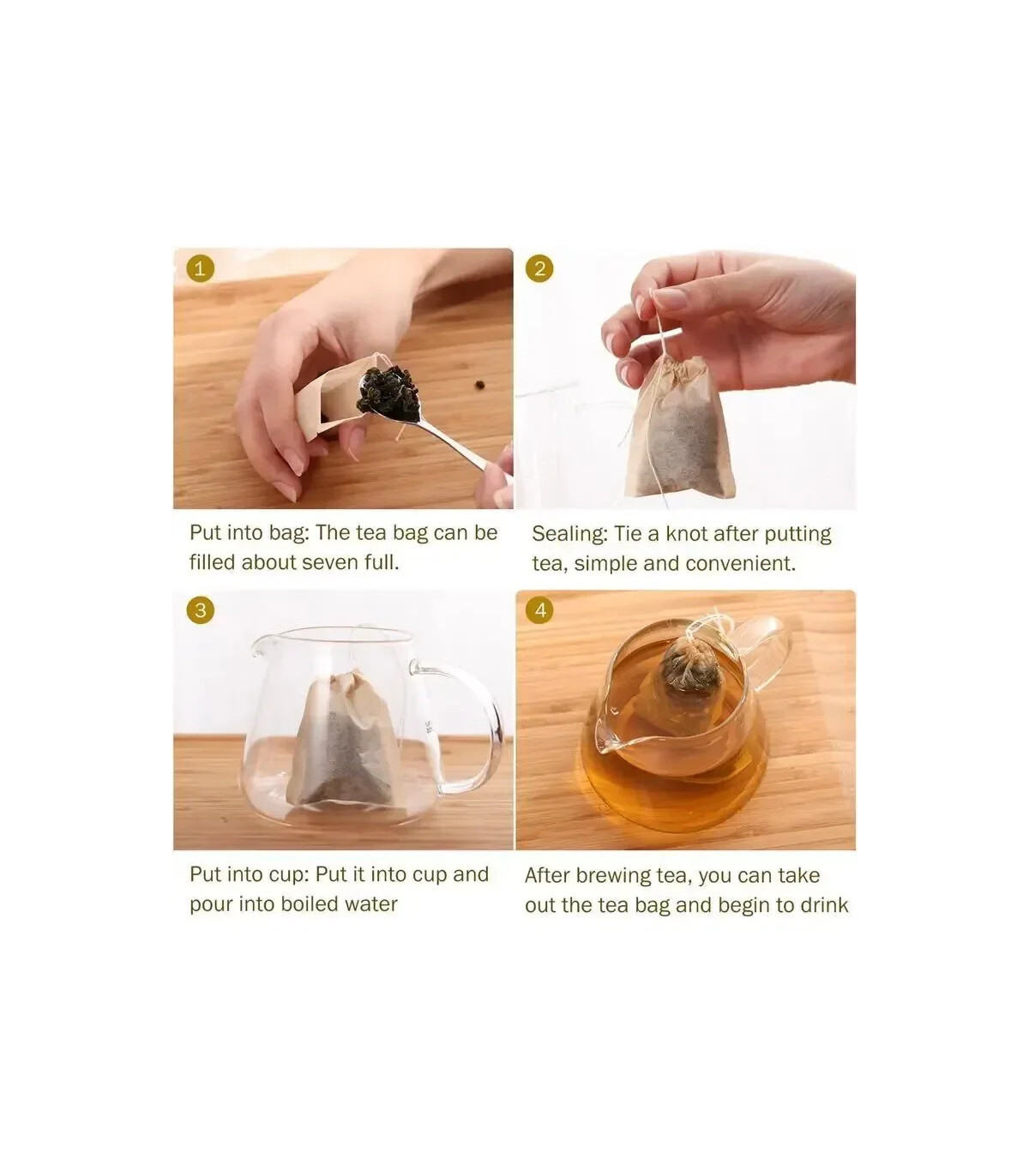 1

Put into bag: The tea bag can be filled about seven full.

2

Sealing: Tie a knot after putting tea, simple and convenient.

3

Put into cup: Put it into cup and pour into boiled water

4

After brewing tea, you can take out the tea bag and begin to drink